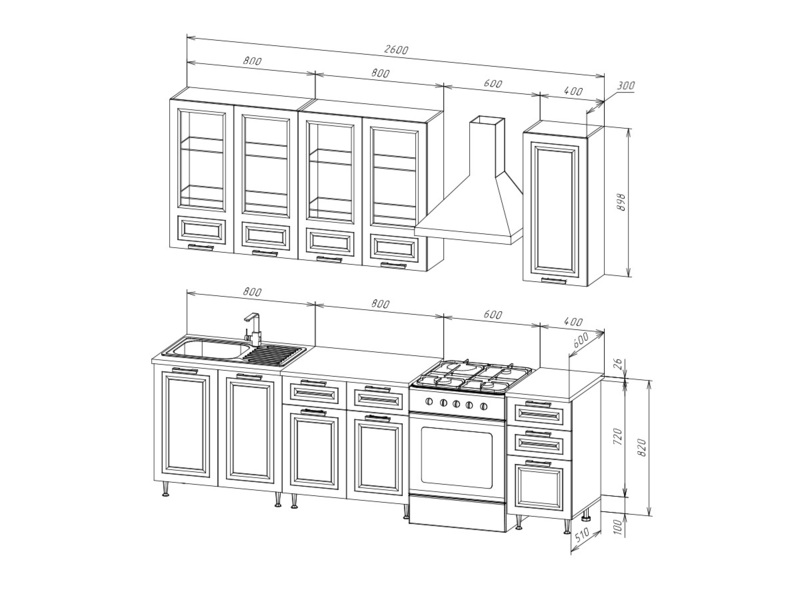 2600
800
800
600
400
300
898
800
800
600
400
600
26
720
820
100
510