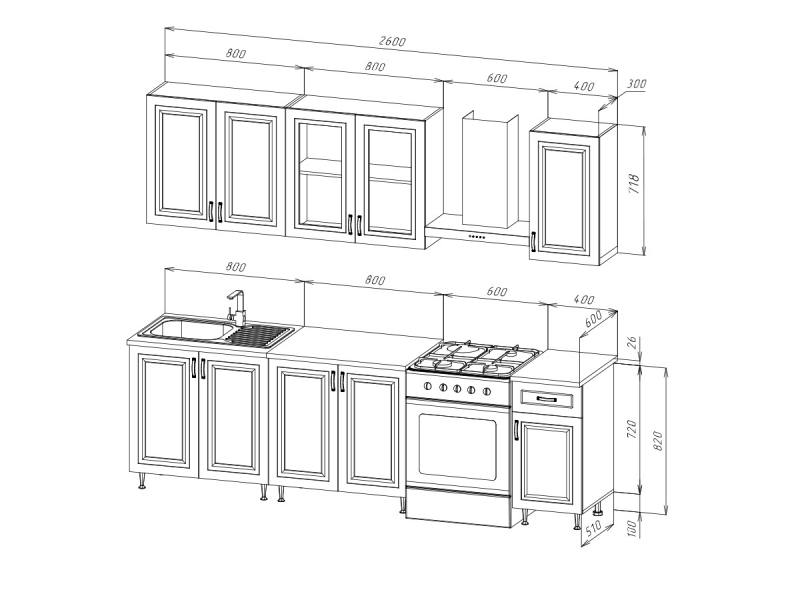 2600
800
800
600
400
300
718
800
800
600
400
600
26
720
820
510
100